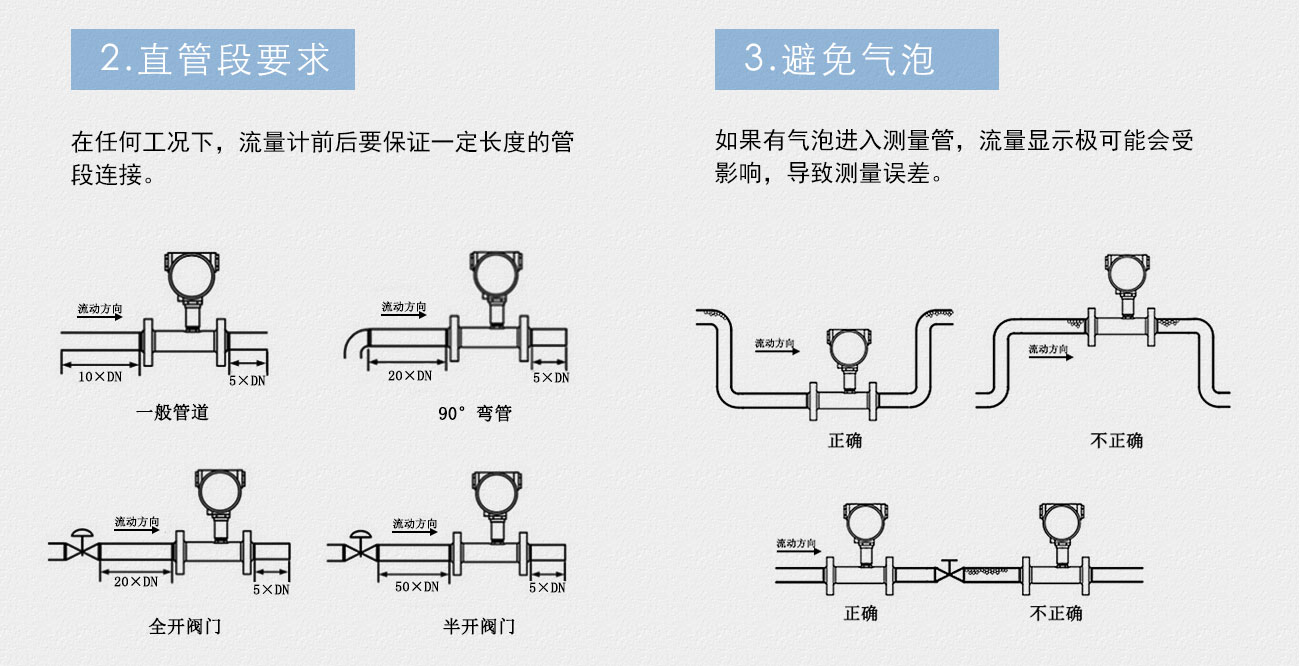 2.直管段要求

在任何工况下，流量计前后要保证一定长度的管段连接。

流动方向
10×DN
5×DN
一般管道

流动方向
20×DN
5×DN
90° 弯管

流动方向
20×DN
5×DN
全开阀门

流动方向
50×DN
5×DN
半开阀门

3.避免气泡

如果有气泡进入测量管，流量显示极可能会受影响，导致测量误差。

流动方向
正确

流动方向
不正确

流动方向
正确
不正确