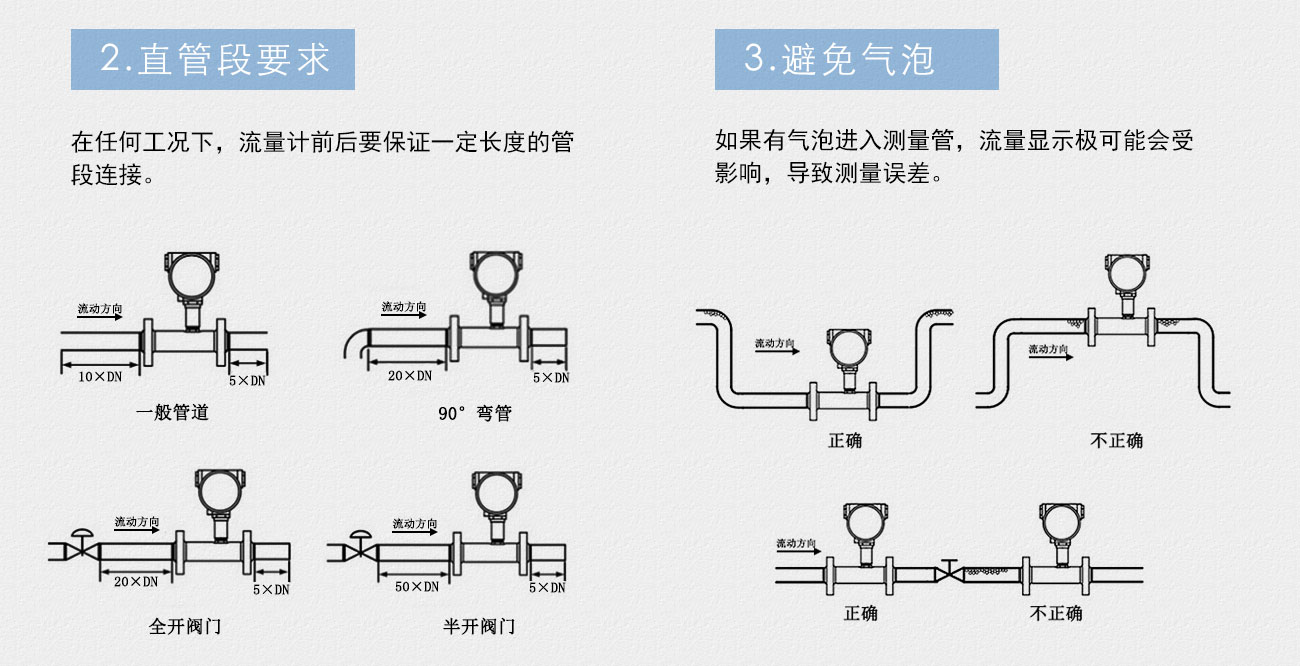 2.直管段要求

在任何工况下，流量计前后要保证一定长度的管段连接。

流动方向
10×DN
5×DN
一般管道

流动方向
20×DN
5×DN
90° 弯管

流动方向
20×DN
5×DN
全开阀门

流动方向
50×DN
5×DN
半开阀门

3.避免气泡

如果有气泡进入测量管，流量显示极可能会受影响，导致测量误差。

流动方向
正确

流动方向
不正确

流动方向
正确
不正确